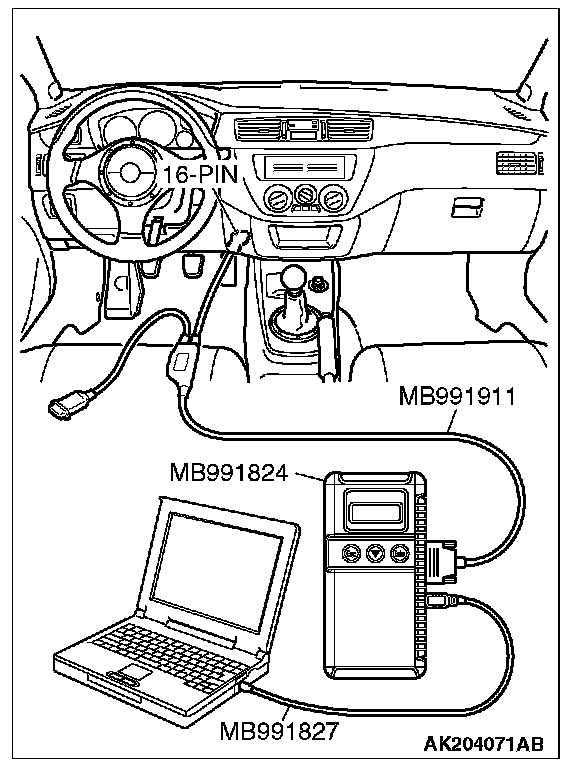 16-PIN

MB991911

MB991824

MB991827

AK204071AB