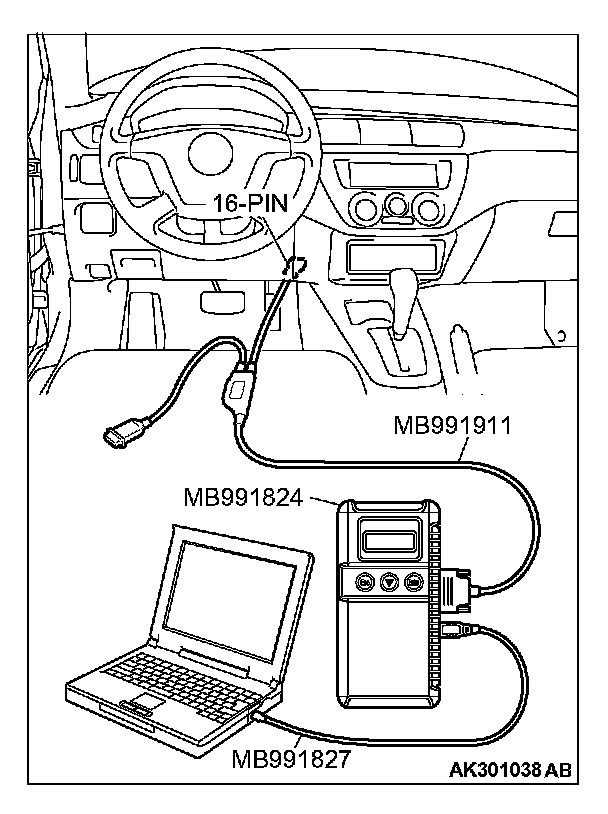 16-PIN

MB991911

MB991824

MB991827

AK301038 AB