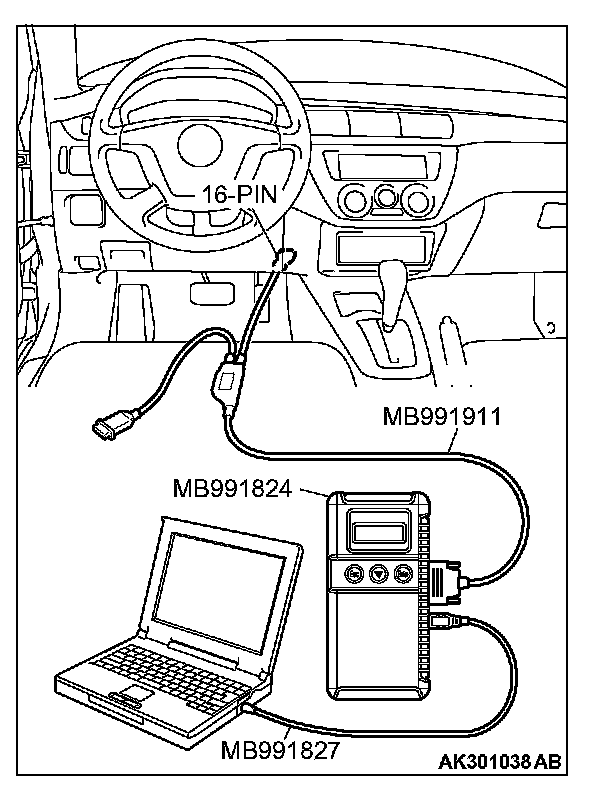 16-PIN

MB991911

MB991824

MB991827

AK301038 AB