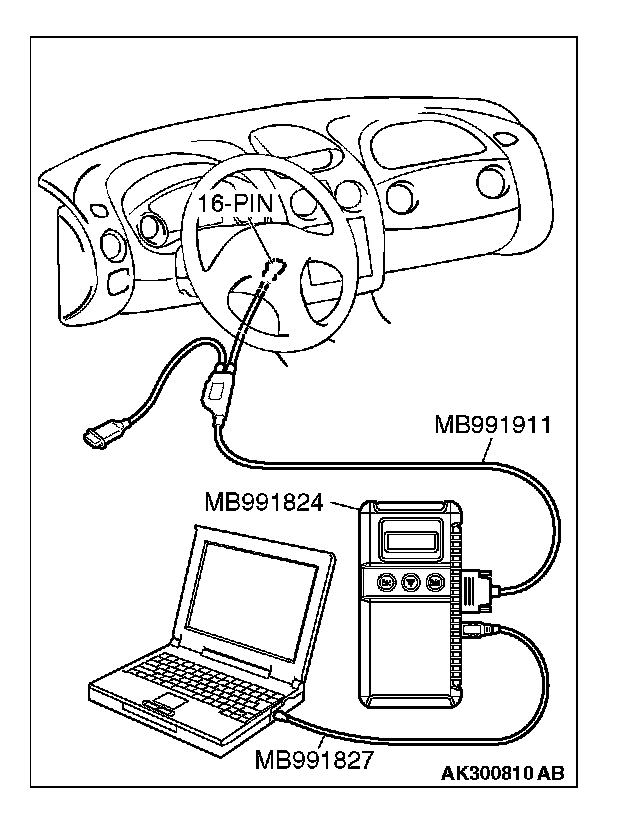 16-PIN

MB991911

MB991824

MB991827

AK300810 AB