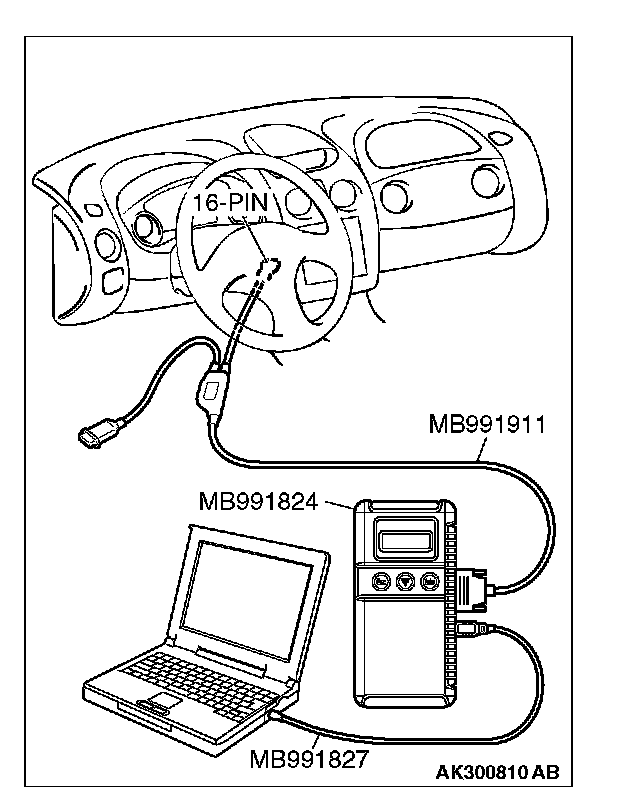 16-PIN

MB991911

MB991824

MB991827

AK300810 AB