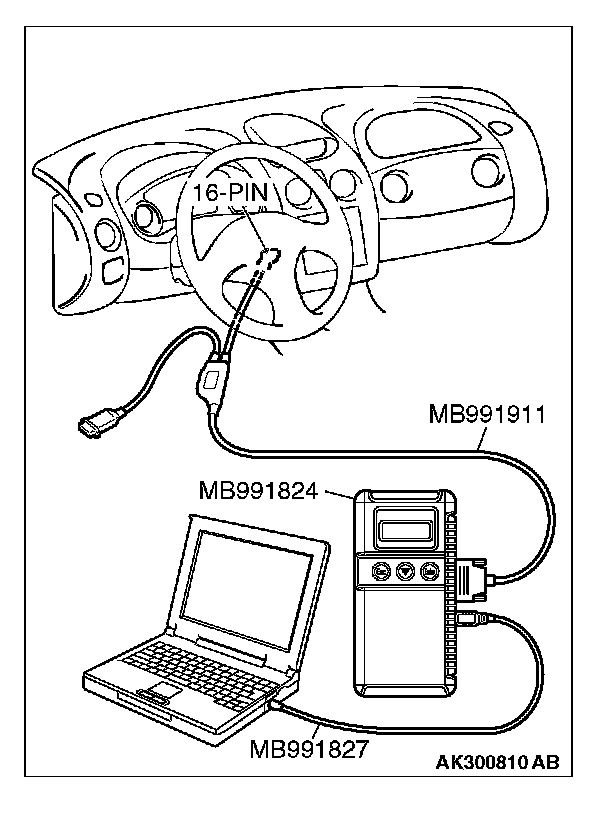 16-PIN
MB991911
MB991824
MB991827
AK300810 AB