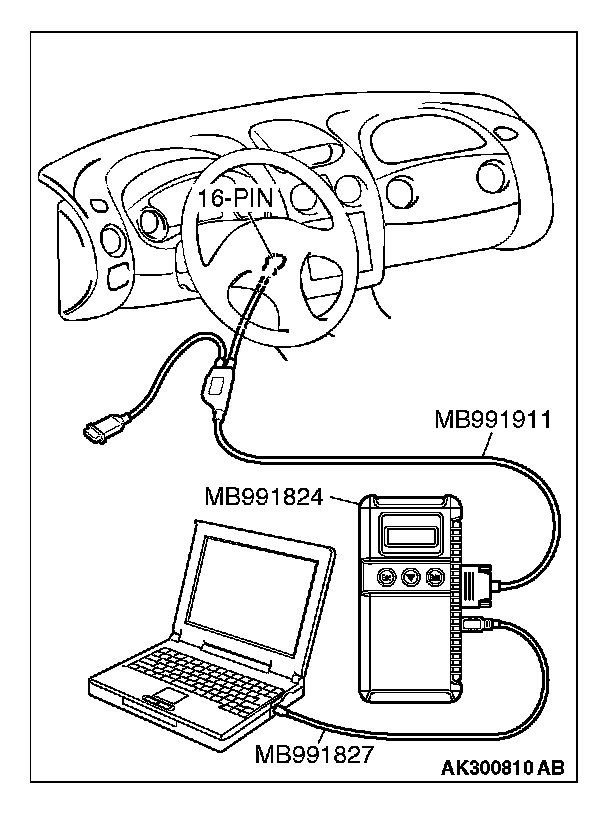 16-PIN
MB991911
MB991824
MB991827
AK300810 AB