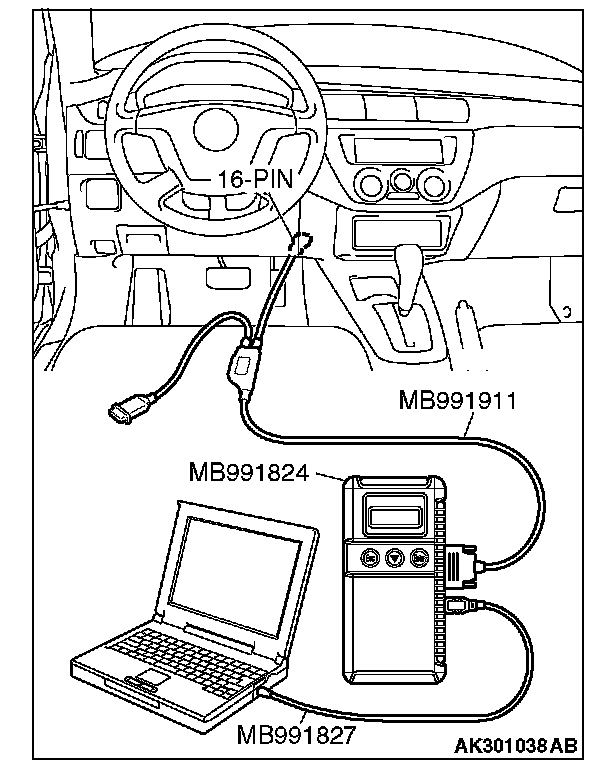 16-PIN

MB991911

MB991824

MB991827

AK301038AB