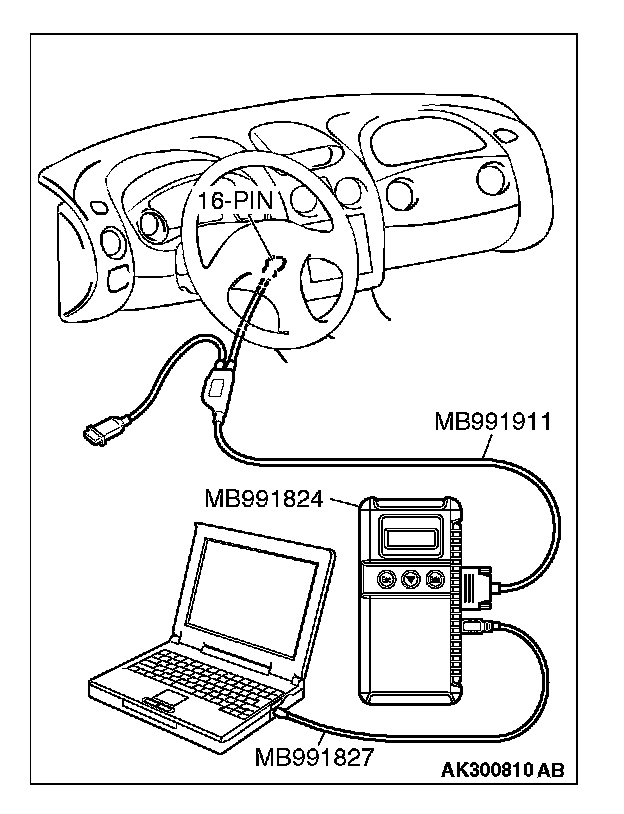 16-PIN

MB991911

MB991824

MB991827

AK300810 AB