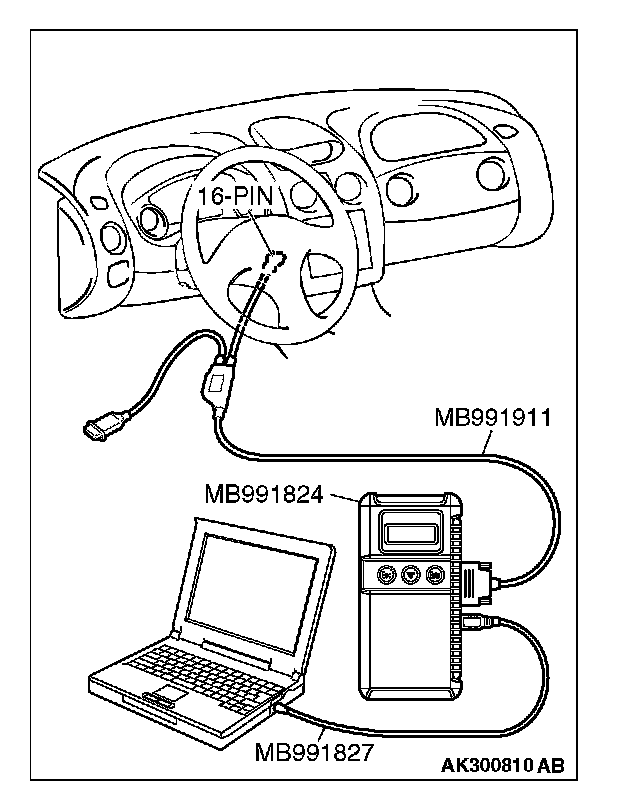 16-PIN

MB991911

MB991824

MB991827

AK300810 AB