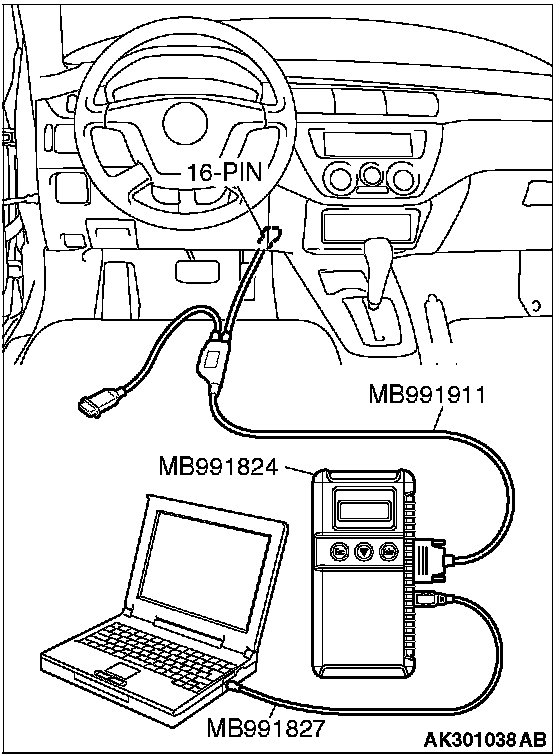 16-PIN

MB991911

MB991824

MB991827

AK301038 AB