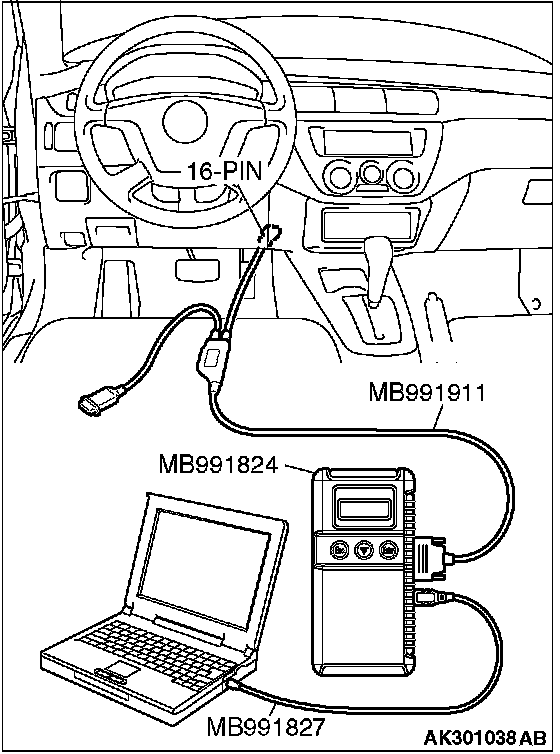 16-PIN
MB991911
MB991824
MB991827
AK301038 AB