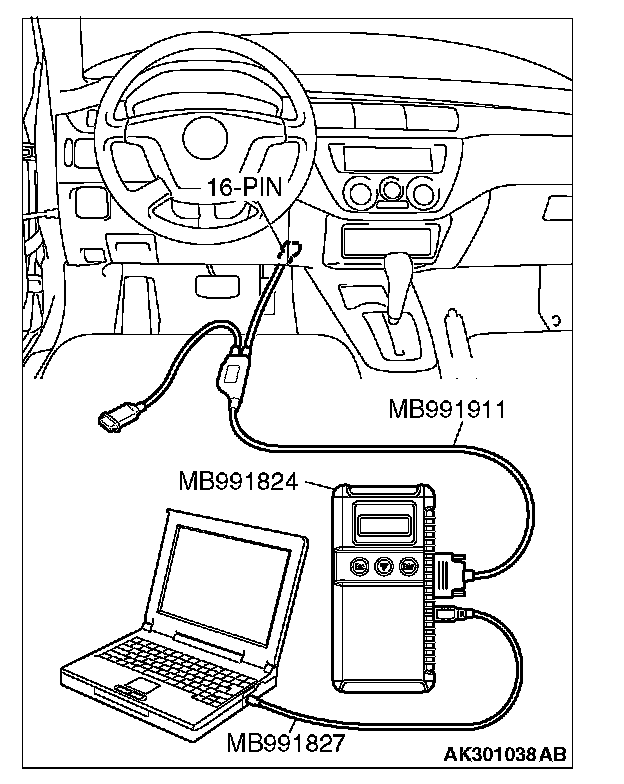 16-PIN

MB991911

MB991824

MB991827

AK301038 AB