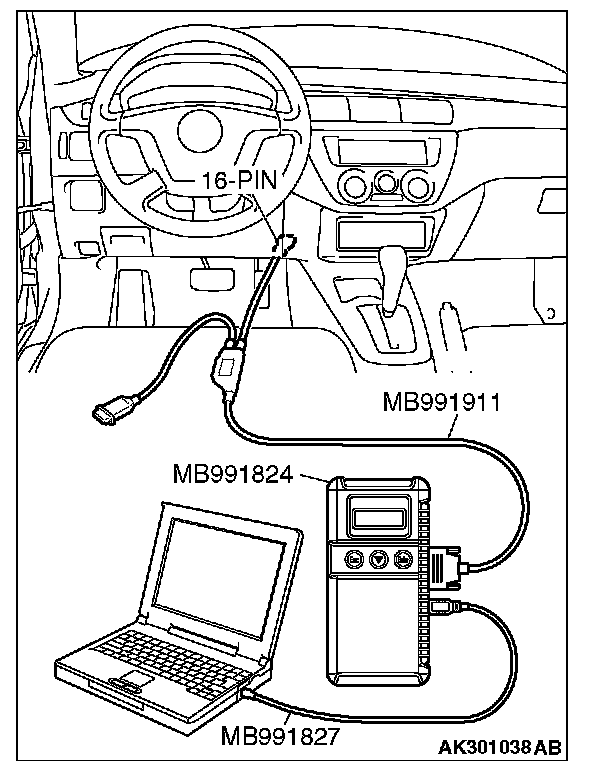 16-PIN

MB991911

MB991824

MB991827

AK301038AB