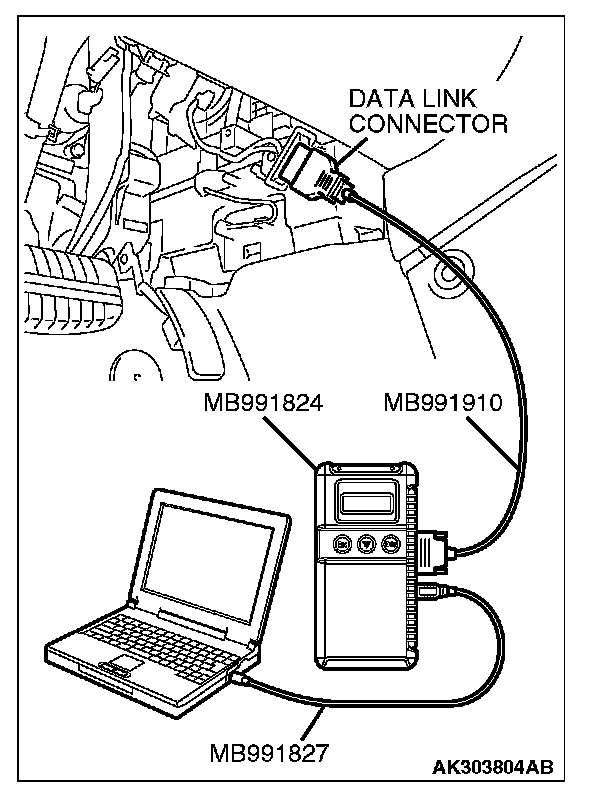 DATA LINK CONNECTOR

MB991824

MB991910

MB991827

AK303804AB