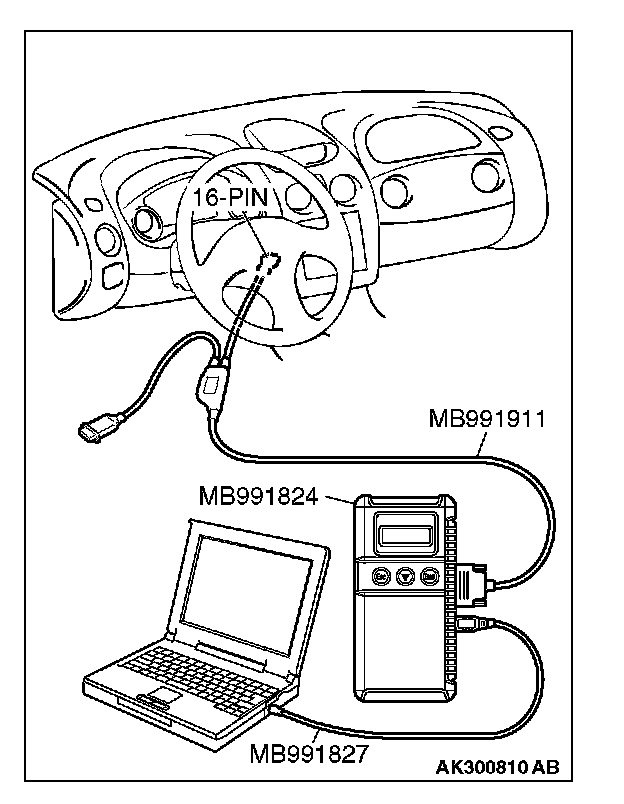 16-PIN

MB991911

MB991824

MB991827

AK300810 AB