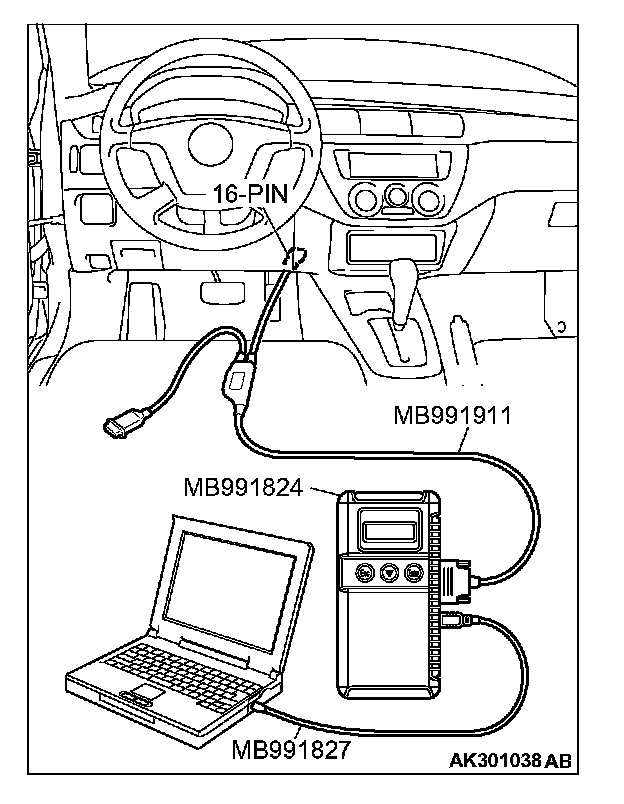 16-PIN

MB991911

MB991824

MB991827

AK301038 AB