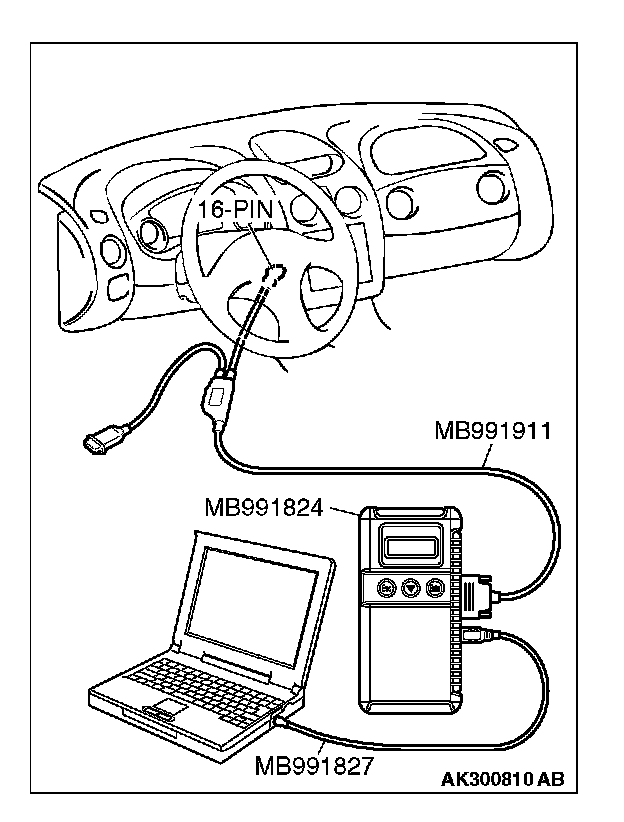 16-PIN

MB991911

MB991824

MB991827

AK300810 AB