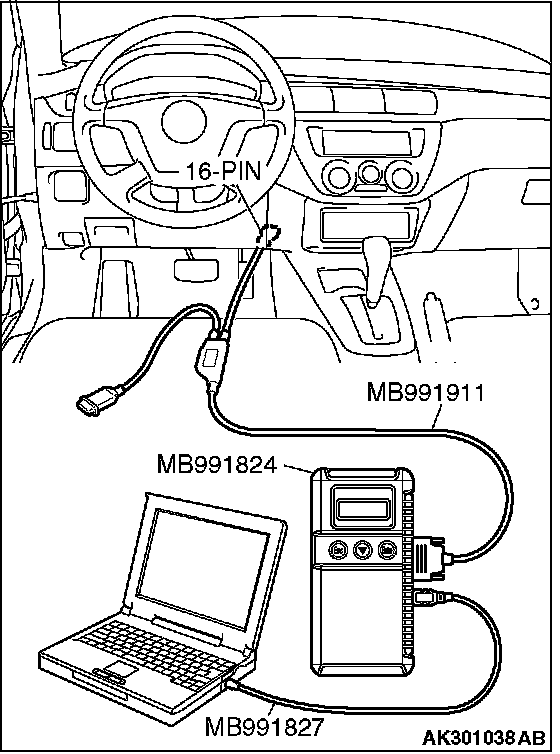 16-PIN

MB991911

MB991824

MB991827

AK301038AB