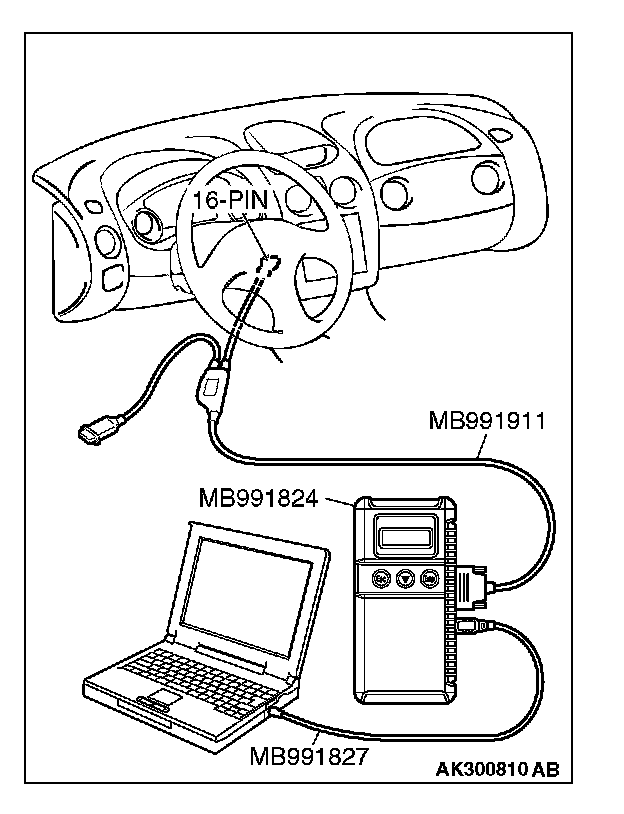 16-PIN

MB991911

MB991824

MB991827

AK300810 AB