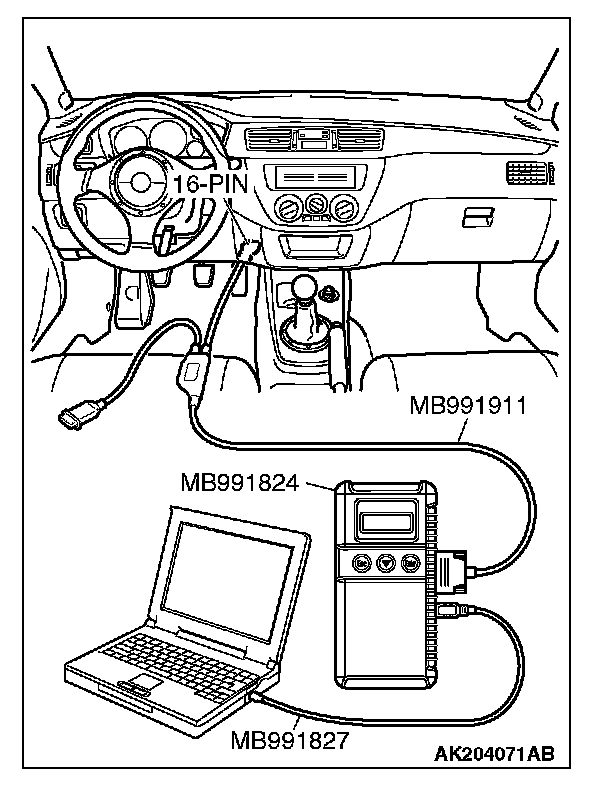 16-PIN
MB991911
MB991824
MB991827
AK204071AB