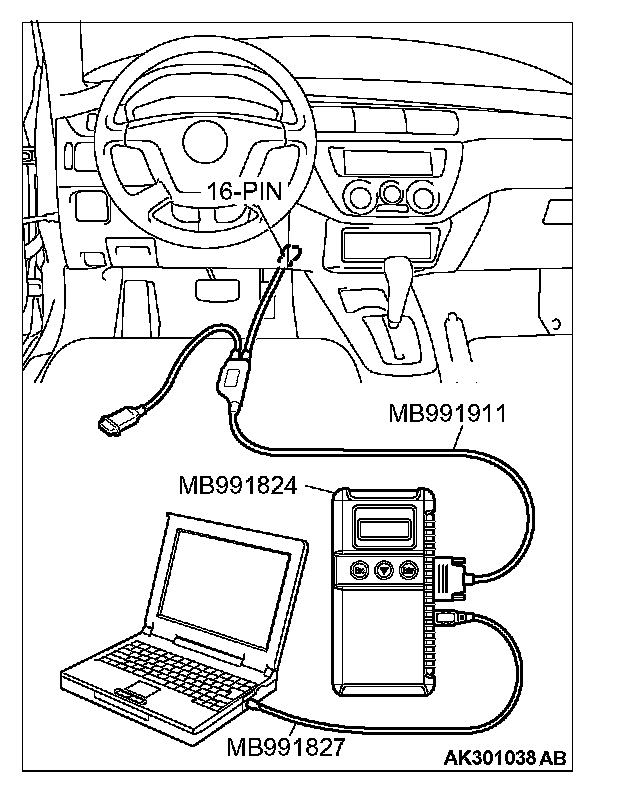 16-PIN

MB991911

MB991824

MB991827

AK301038 AB