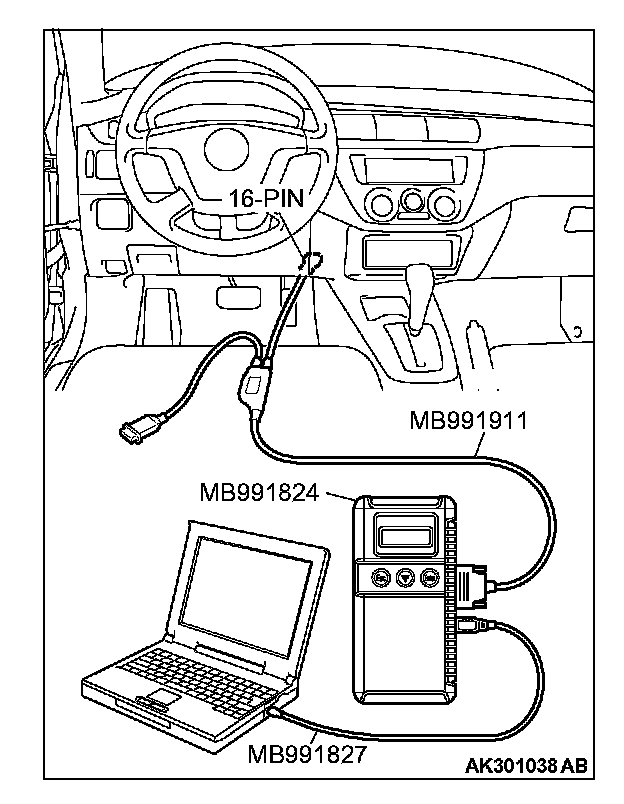 16-PIN

MB991911

MB991824

MB991827

AK301038 AB