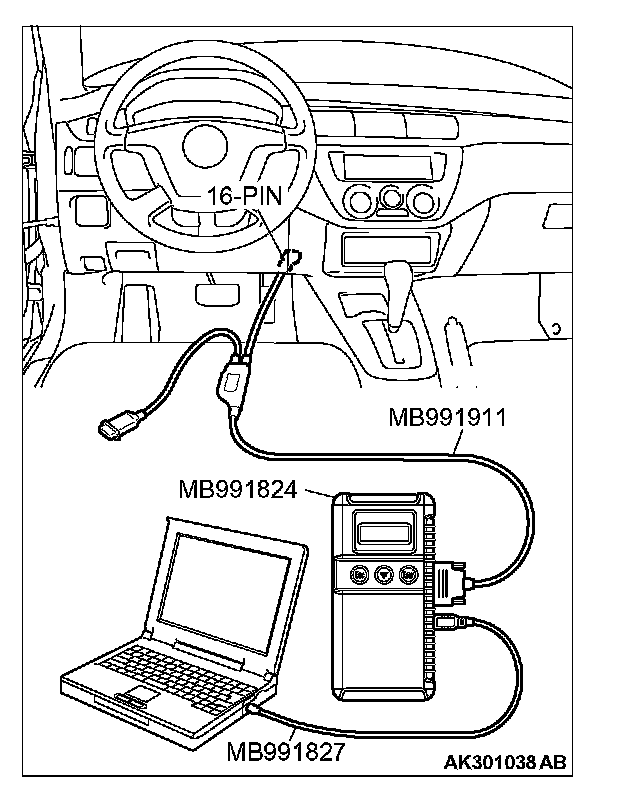 16-PIN

MB991911

MB991824

MB991827

AK301038 AB