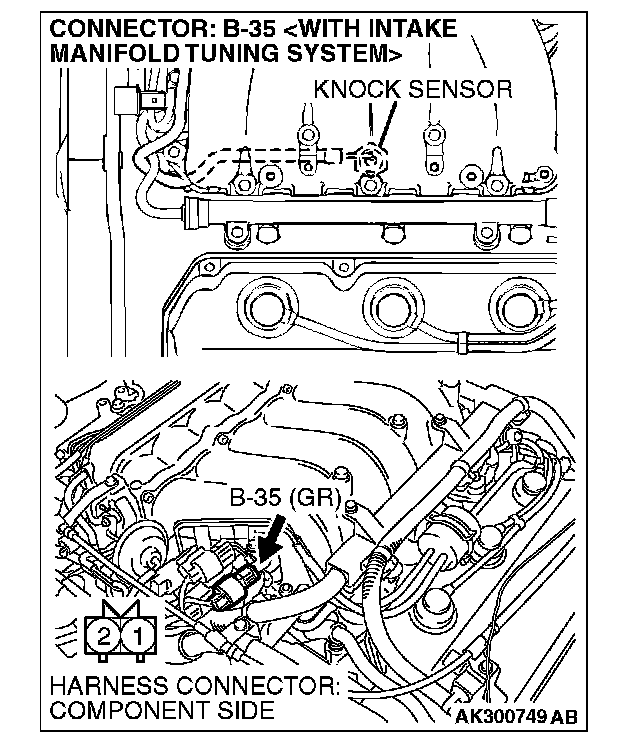 CONNECTOR: B-35 <WITH INTAKE MANIFOLD TUNING SYSTEM>

KNOCK SENSOR

B-35 (GR)

2 1

HARNESS CONNECTOR: COMPONENT SIDE

AK300749 AB