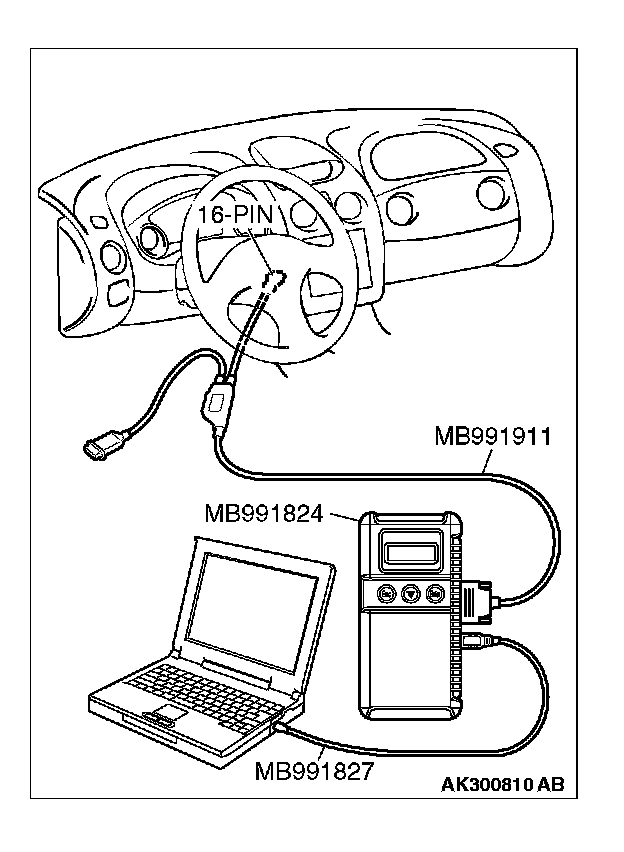 16-PIN
MB991911
MB991824
MB991827
AK300810 AB