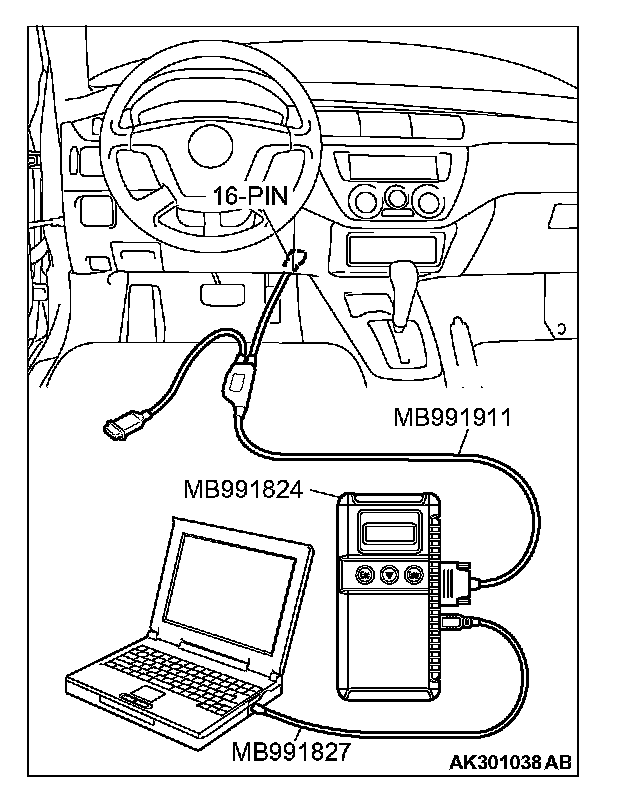 16-PIN
MB991911
MB991824
MB991827
AK301038 AB