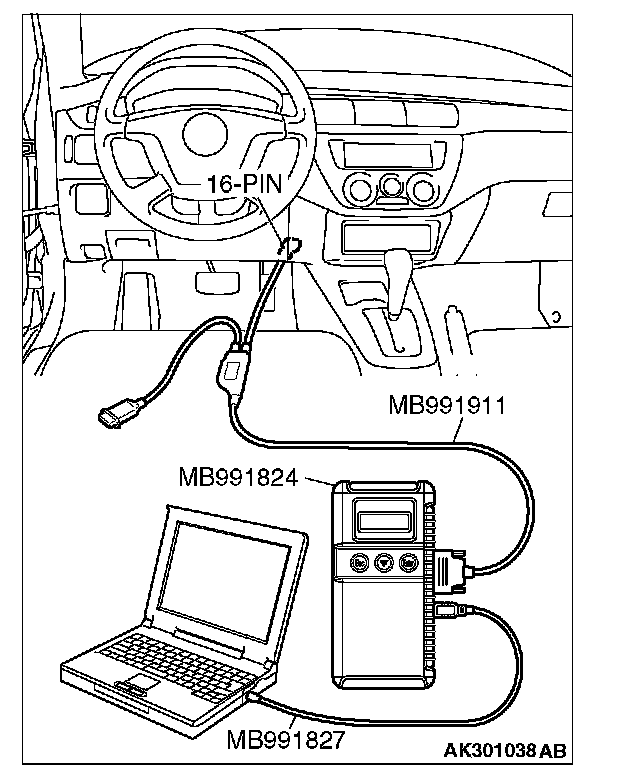 16-PIN

MB991911

MB991824

MB991827

AK301038 AB