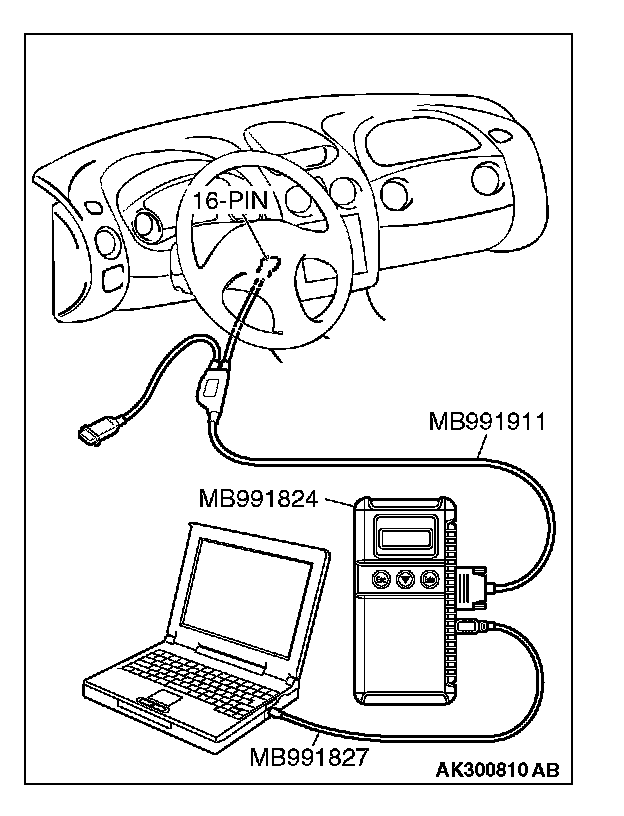 16-PIN

MB991911

MB991824

MB991827

AK300810 AB