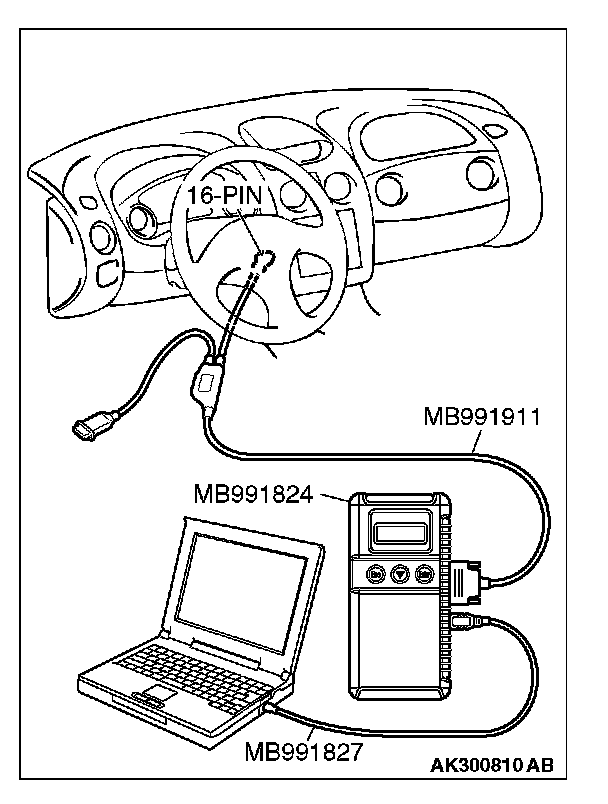 16-PIN

MB991911

MB991824

MB991827

AK300810 AB