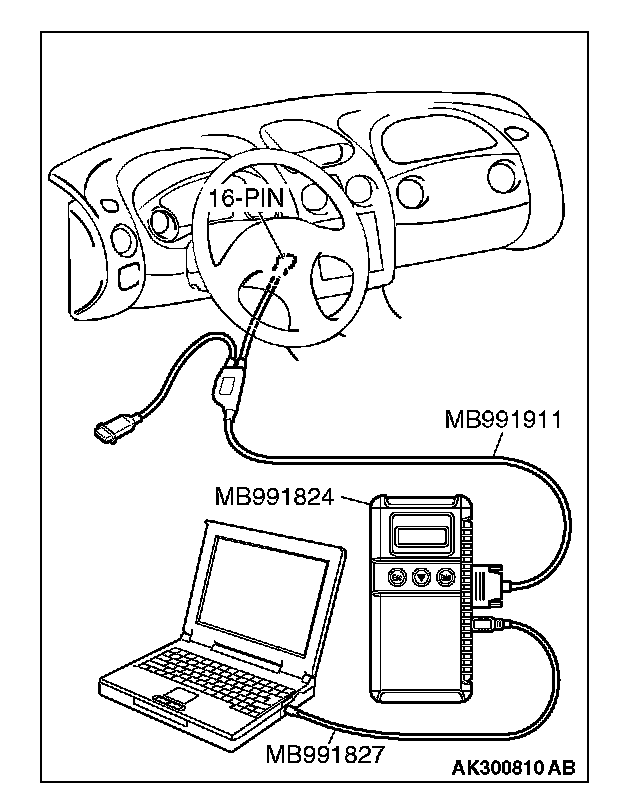 16-PIN

MB991911

MB991824

MB991827

AK300810 AB