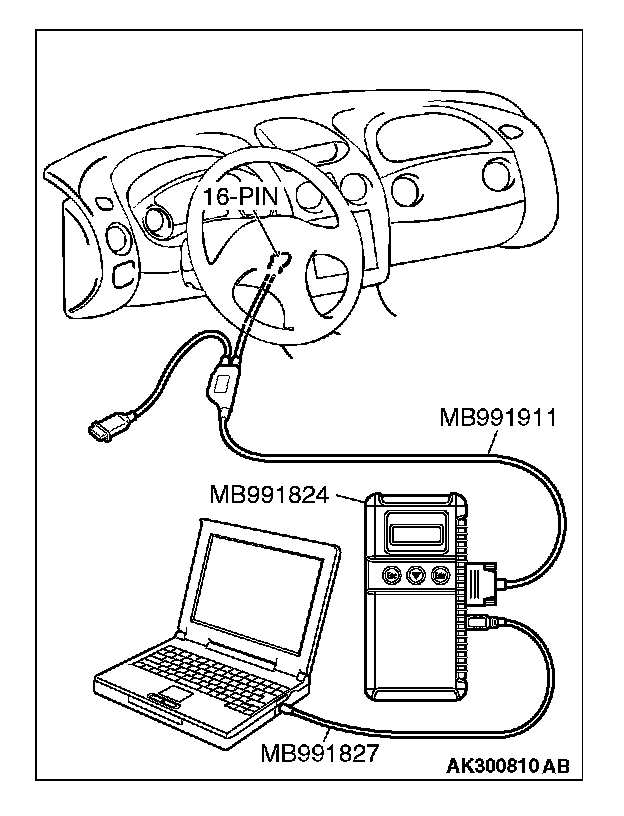 16-PIN

MB991911

MB991824

MB991827

AK300810 AB