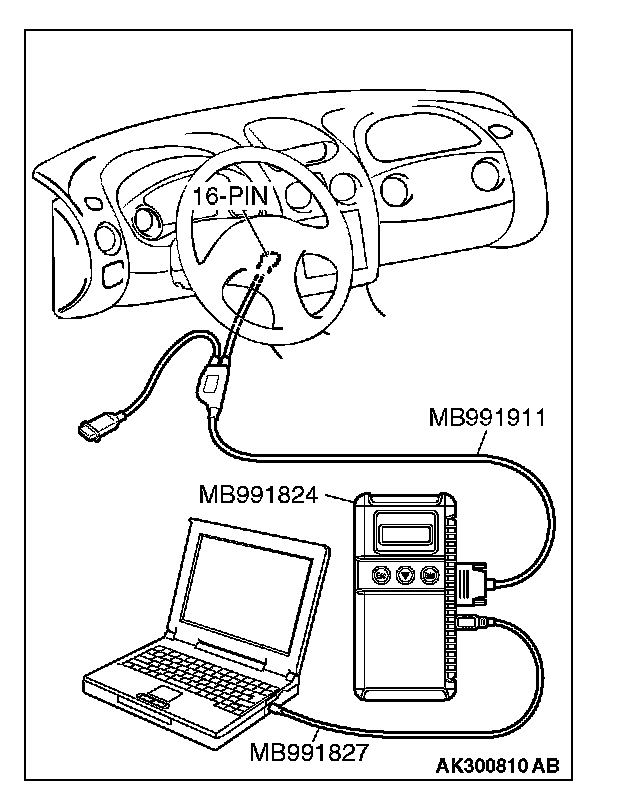 16-PIN

MB991911

MB991824

MB991827

AK300810 AB