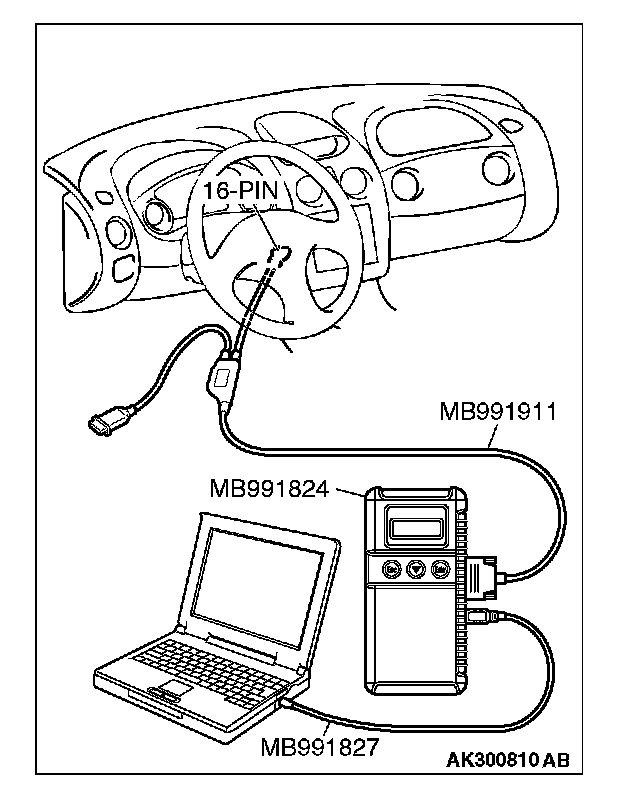 16-PIN

MB991911

MB991824

Esc

Enter

MB991827

AK300810 AB