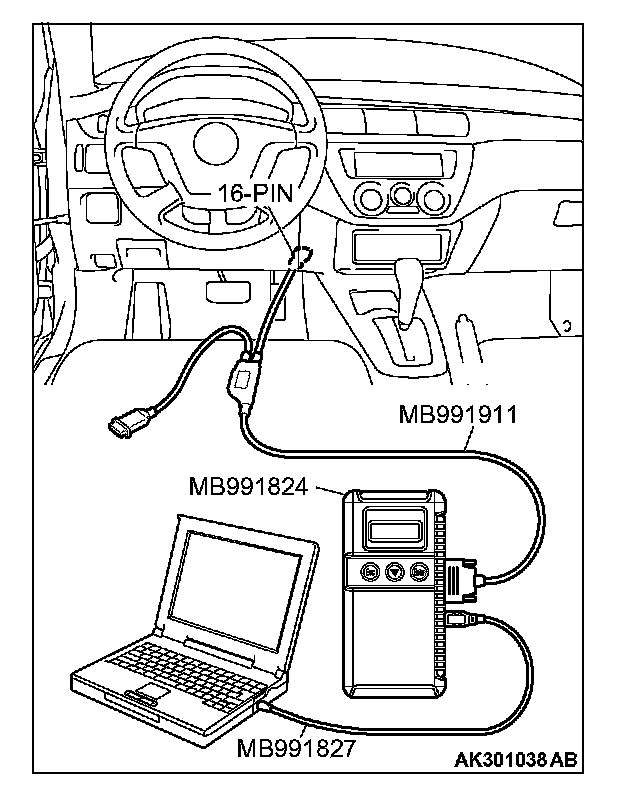 16-PIN

MB991911

MB991824

MB991827

AK301038 AB