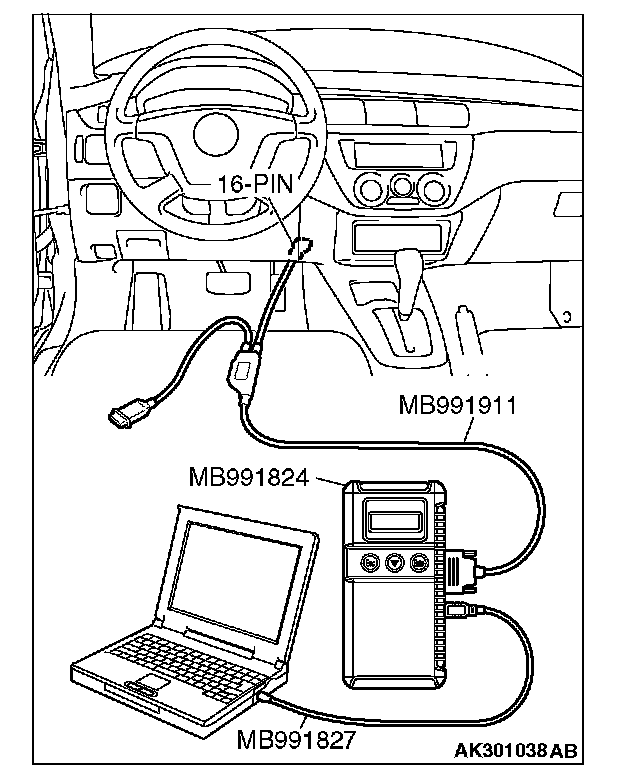 16-PIN
MB991911
MB991824
MB991827
AK301038AB