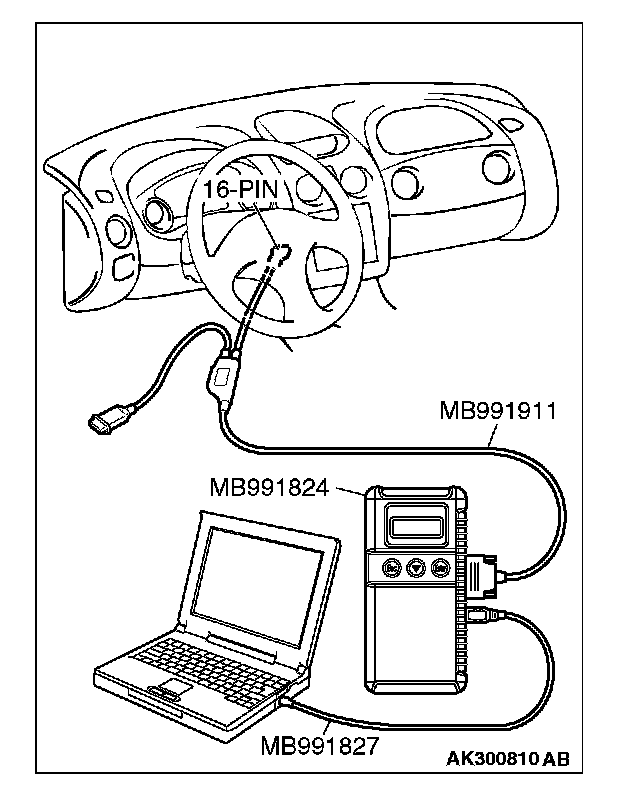 16-PIN

MB991911

MB991824

MB991827

AK300810 AB