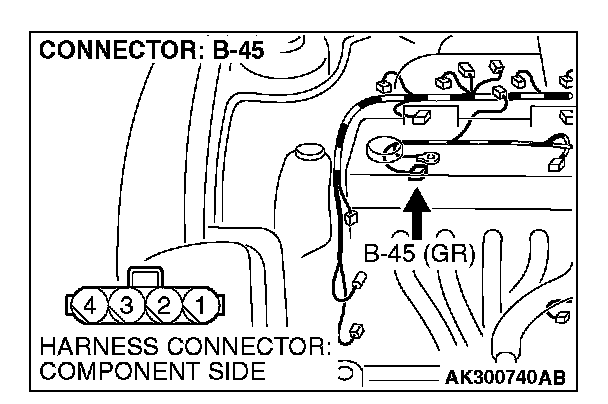 CONNECTOR: B-45

B-45 (GR)

4 3 2 1

HARNESS CONNECTOR:
COMPONENT SIDE

AK300740AB