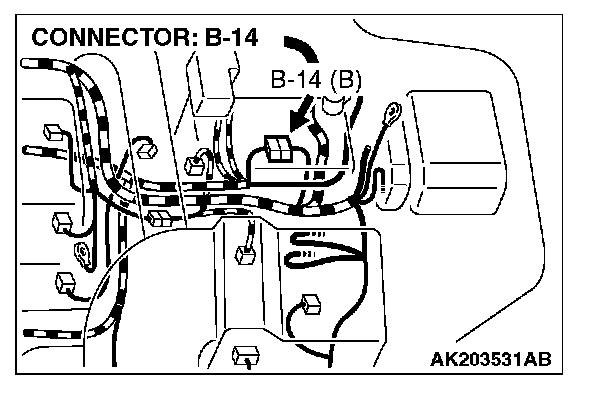 CONNECTOR: B-14

B-14 (B)

AK203531AB