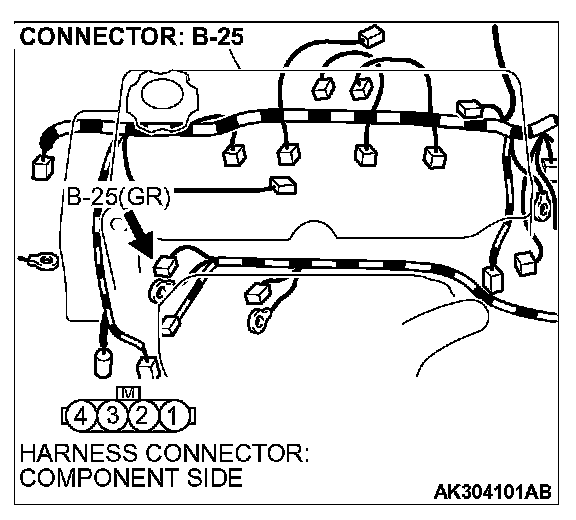 CONNECTOR: B-25

B-25(GR)

M

4 3 2 1

HARNESS CONNECTOR:
COMPONENT SIDE

AK304101AB