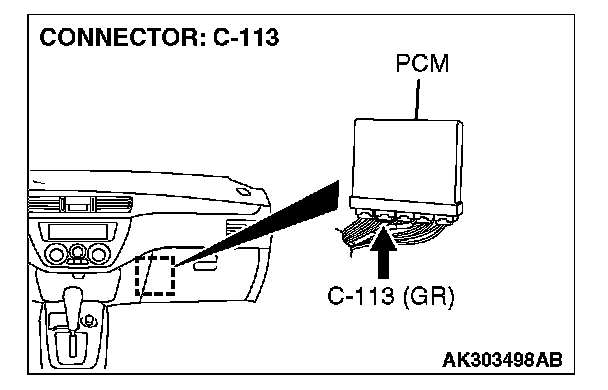 CONNECTOR: C-113

PCM

C-113 (GR)

AK303498AB