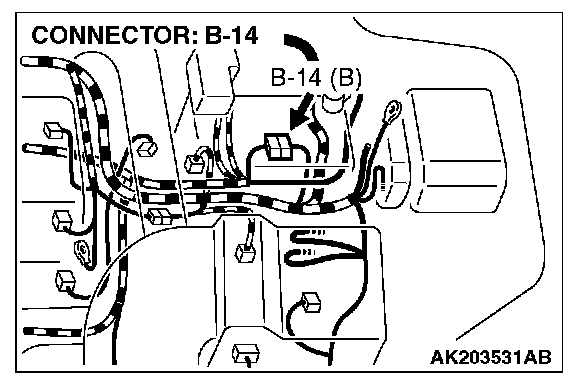 CONNECTOR: B-14

B-14 (B)

AK203531AB