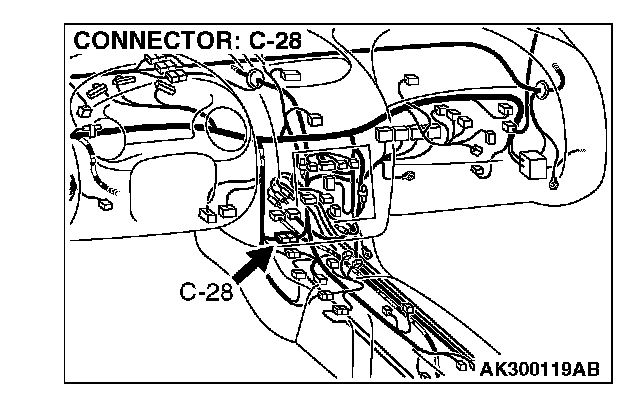 CONNECTOR: C-28

C-28

AK300119AB