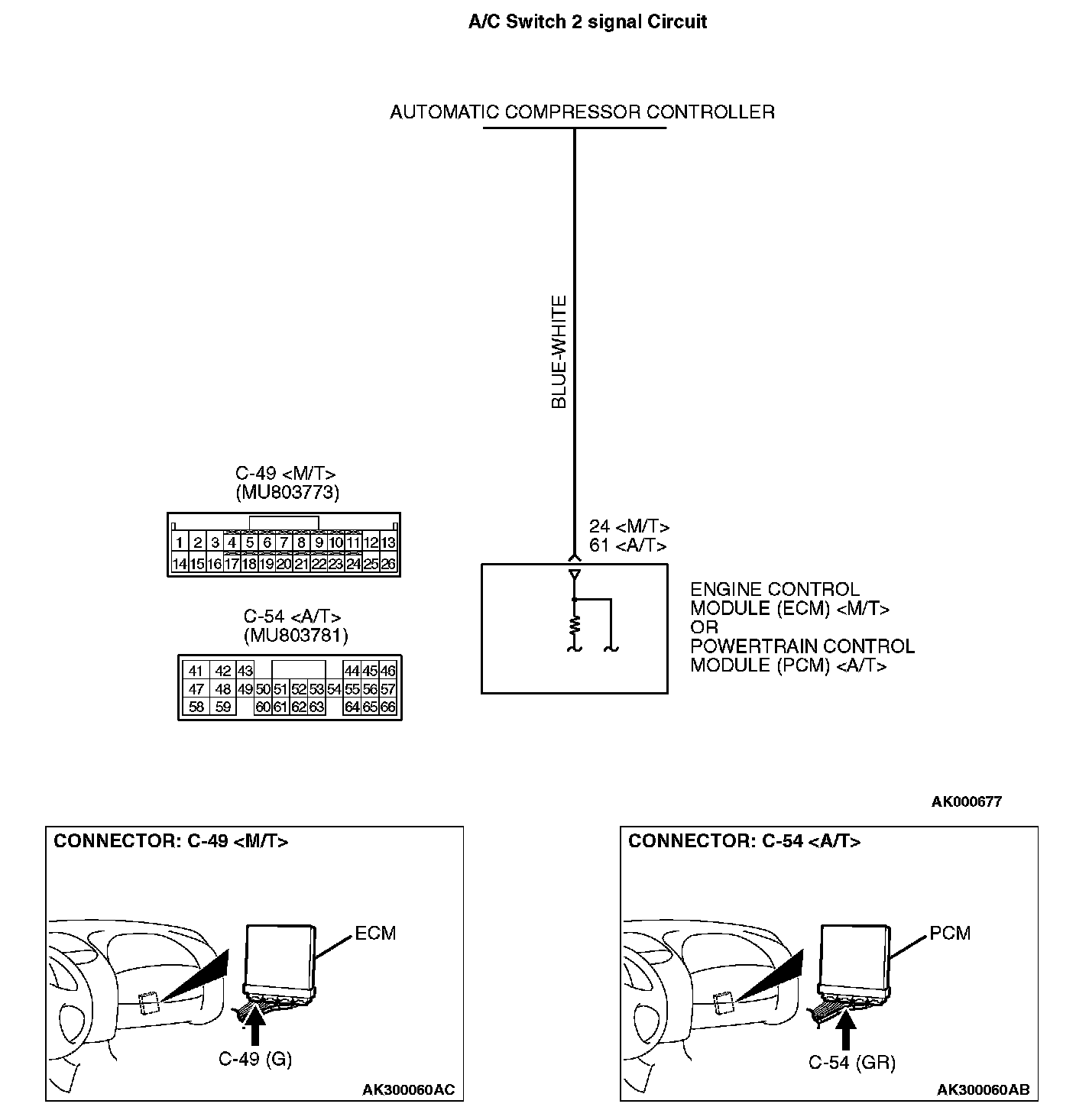 A/C Switch 2 signal Circuit

AUTOMATIC COMPRESSOR CONTROLLER

BLUE-WHITE

C-49 <M/T>
(MU803773)

| 1 | 2 | 3 | 4 | 5 | 6 | 7 | 8 | 9 | 10 | 11 | 12 | 13 |
|---|---|---|---|---|---|---|---|---|---|---|---|---|
| 14 | 15 | 16 | 17 | 18 | 19 | 20 | 21 | 22 | 23 | 24 | 25 | 26 |

C-54 <A/T>
(MU803781)

| 41 | 42 | 43 | | | | | | 44 | 45 | 46 |
|---|---|---|---|---|---|---|---|---|---|---|
| 47 | 48 | 49 | 50 | 51 | 52 | 53 | 54 | 55 | 56 | 57 |
| 58 | 59 | | 60 | 61 | 62 | 63 | | 64 | 65 | 66 |

24 <M/T>
61 <A/T>

ENGINE CONTROL MODULE (ECM) <M/T>
OR
POWERTRAIN CONTROL MODULE (PCM) <A/T>

AK000677

CONNECTOR: C-49 <M/T>

ECM

C-49 (G)

AK300060AC

CONNECTOR: C-54 <A/T>

PCM

C-54 (GR)

AK300060AB