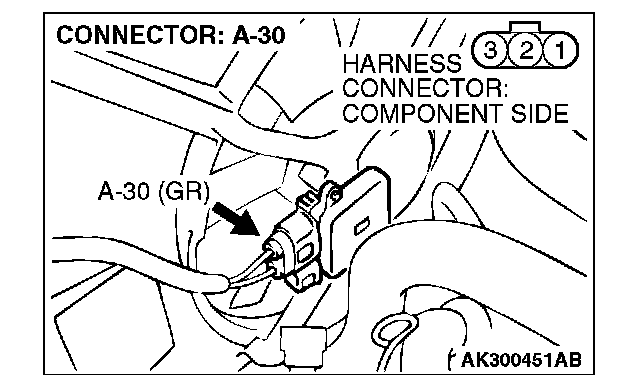 CONNECTOR: A-30

3 2 1

HARNESS CONNECTOR: COMPONENT SIDE

A-30 (GR)

AK300451AB