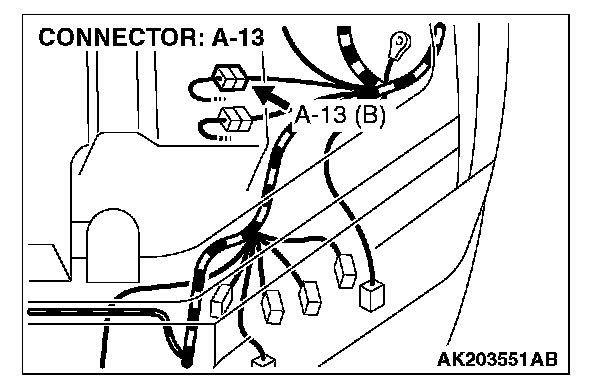 CONNECTOR: A-13

A-13 (B)

AK203551AB