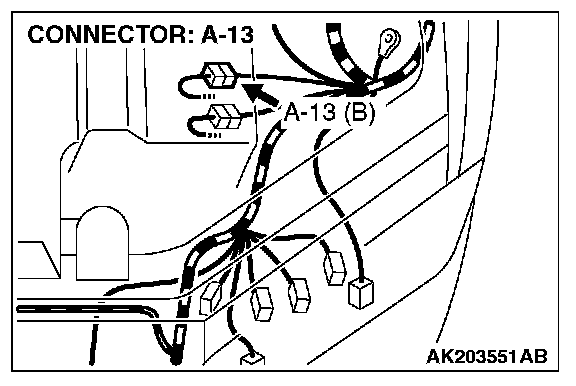 CONNECTOR: A-13

A-13 (B)

AK203551AB