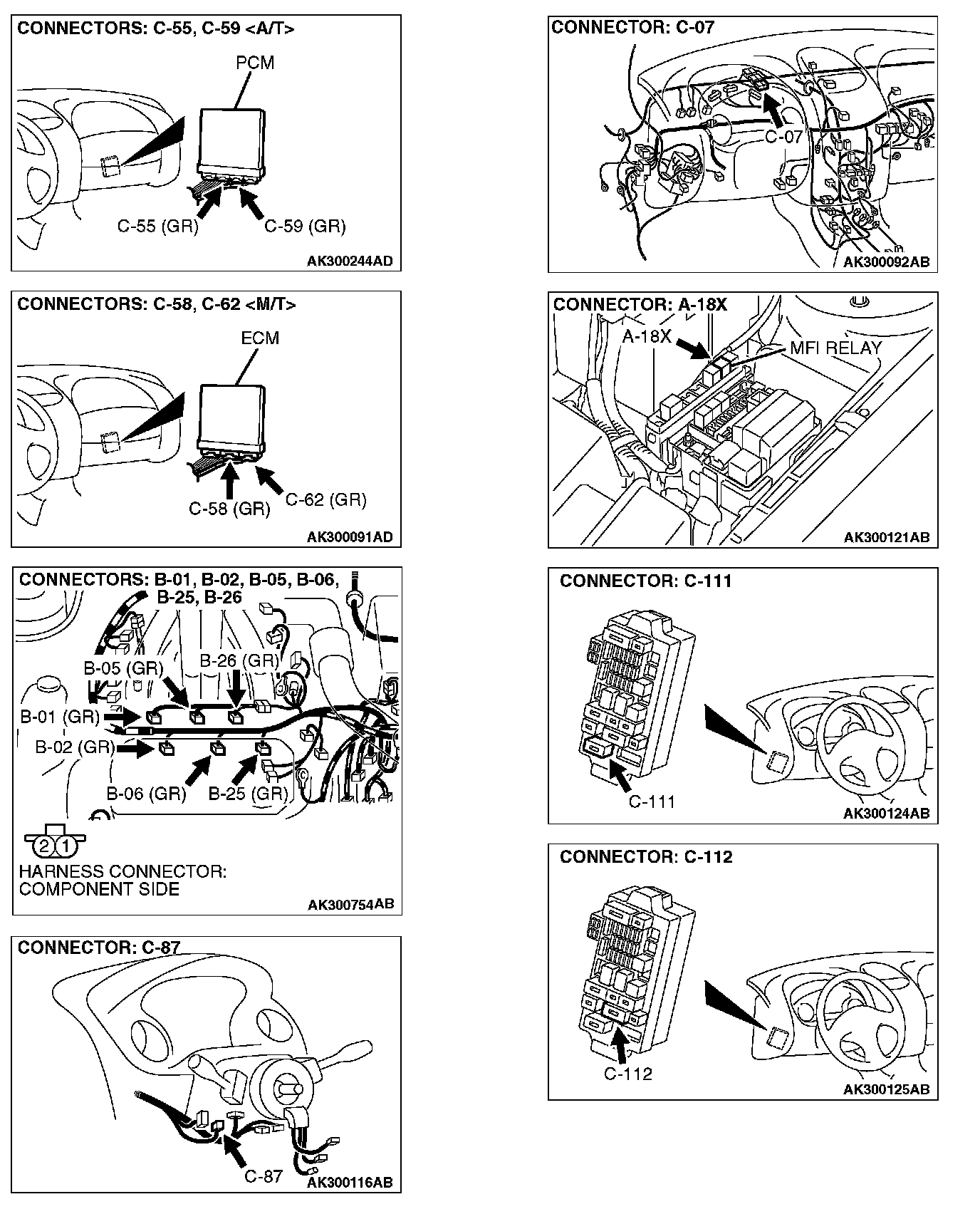 CONNECTORS: C-55, C-59 <A/T>

PCM

C-55 (GR)

C-59 (GR)

AK300244AD

CONNECTORS: C-58, C-62 <M/T>

ECM

C-58 (GR)

C-62 (GR)

AK300091AD

CONNECTORS: B-01, B-02, B-05, B-06, B-25, B-26

B-05 (GR)

B-26 (GR)

B-01 (GR)

B-02 (GR)

B-06 (GR)

B-25 (GR)

2 1

HARNESS CONNECTOR: COMPONENT SIDE

AK300754AB

CONNECTOR: C-87

C-87

AK300116AB

CONNECTOR: C-07

C-07

AK300092AB

CONNECTOR: A-18X

A-18X

MFI RELAY

AK300121AB

CONNECTOR: C-111

C-111

AK300124AB

CONNECTOR: C-112

C-112

AK300125AB