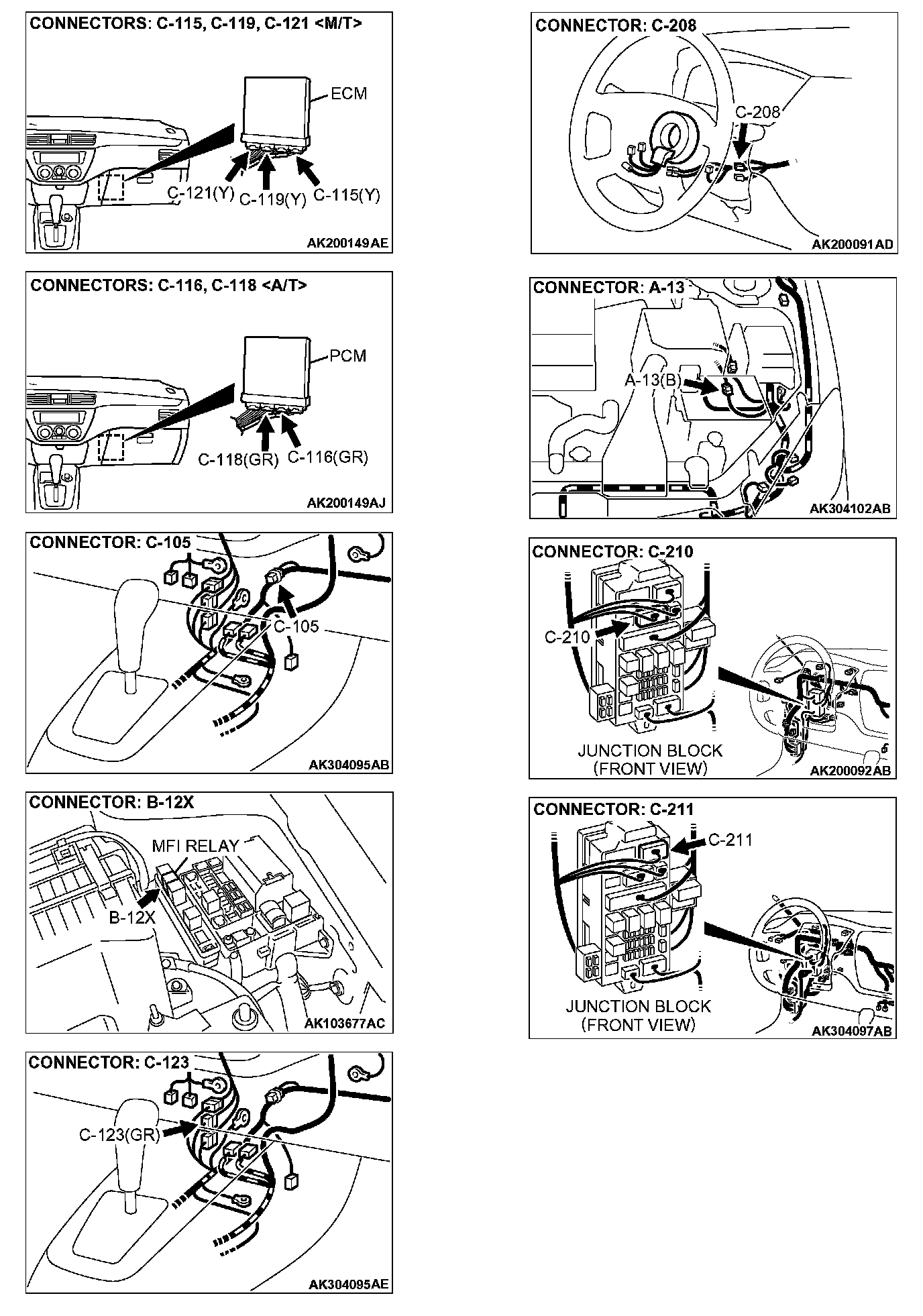 CONNECTORS: C-115, C-119, C-121 <M/T>

ECM

C-121(Y) C-119(Y) C-115(Y)

AK200149AE

CONNECTORS: C-116, C-118 <A/T>

PCM

C-118(GR) C-116(GR)

AK200149AJ

CONNECTOR: C-105

C-105

AK304095AB

CONNECTOR: B-12X

MFI RELAY

B-12X

AK103677AC

CONNECTOR: C-123

C-123(GR)

AK304095AE

CONNECTOR: C-208

C-208

AK200091AD

CONNECTOR: A-13

A-13(B)

AK304102AB

CONNECTOR: C-210

C-210

JUNCTION BLOCK (FRONT VIEW)

AK200092AB

CONNECTOR: C-211

C-211

JUNCTION BLOCK (FRONT VIEW)

AK304097AB