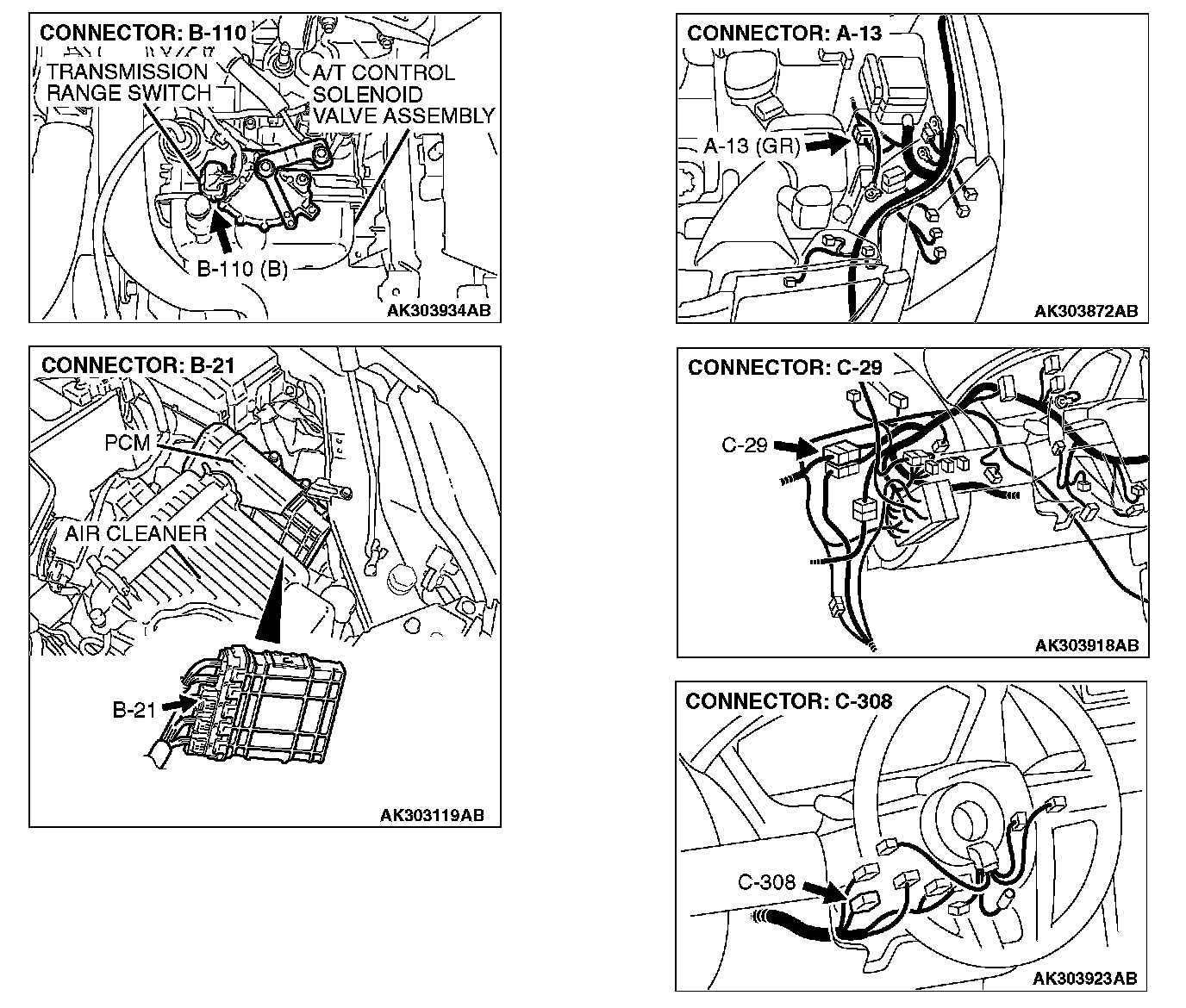 CONNECTOR: B-110
TRANSMISSION RANGE SWITCH
A/T CONTROL SOLENOID VALVE ASSEMBLY
B-110 (B)
AK303934AB

CONNECTOR: B-21
PCM
AIR CLEANER
B-21
AK303119AB

CONNECTOR: A-13
A-13 (GR)
AK303872AB

CONNECTOR: C-29
C-29
AK303918AB

CONNECTOR: C-308
C-308
AK303923AB